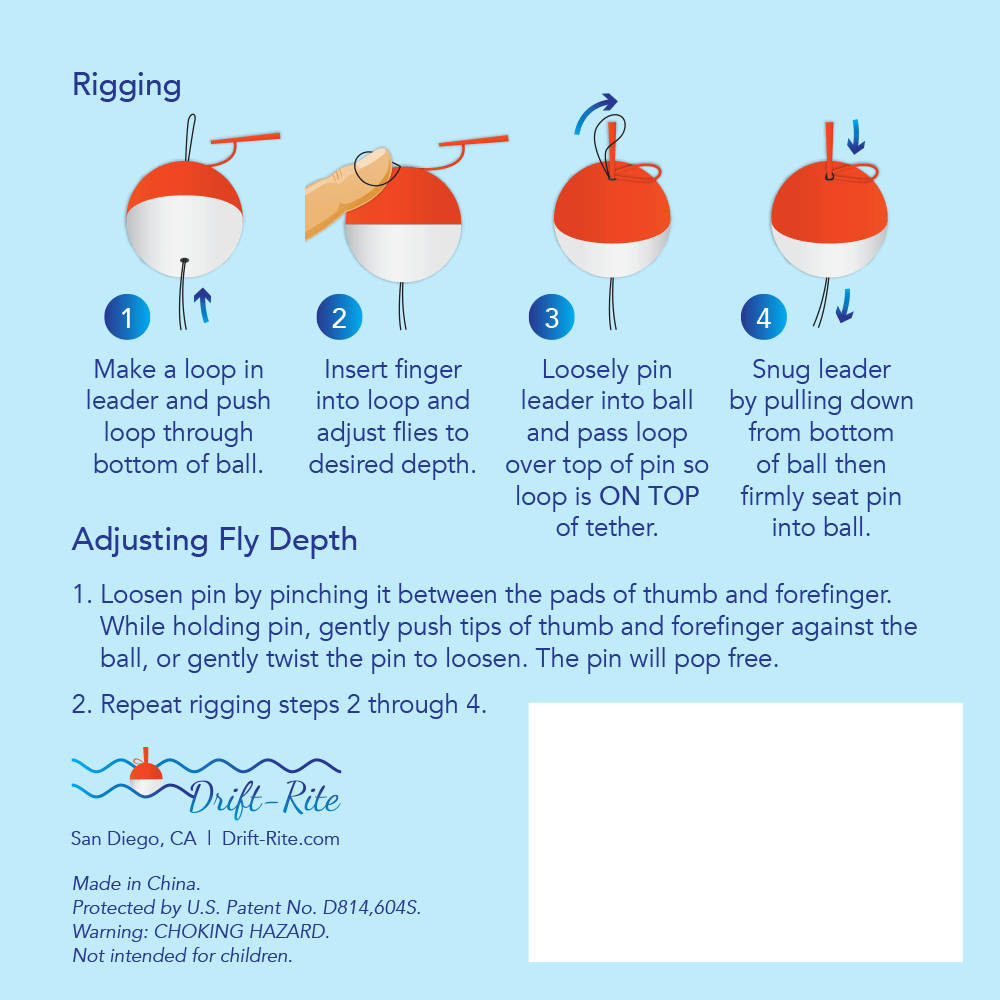 Rigging

1
Make a loop in leader and push loop through bottom of ball.

2
Insert finger into loop and adjust flies to desired depth.

3
Loosely pin leader into ball and pass loop over top of pin so loop is ON TOP of tether.

4
Snug leader by pulling down from bottom of ball then firmly seat pin into ball.

Adjusting Fly Depth

1. Loosen pin by pinching it between the pads of thumb and forefinger. While holding pin, gently push tips of thumb and forefinger against the ball, or gently twist the pin to loosen. The pin will pop free.

2. Repeat rigging steps 2 through 4.

Drift-Rite

San Diego, CA | Drift-Rite.com

Made in China.
Protected by U.S. Patent No. D814,604S.
Warning: CHOKING HAZARD.
Not intended for children.