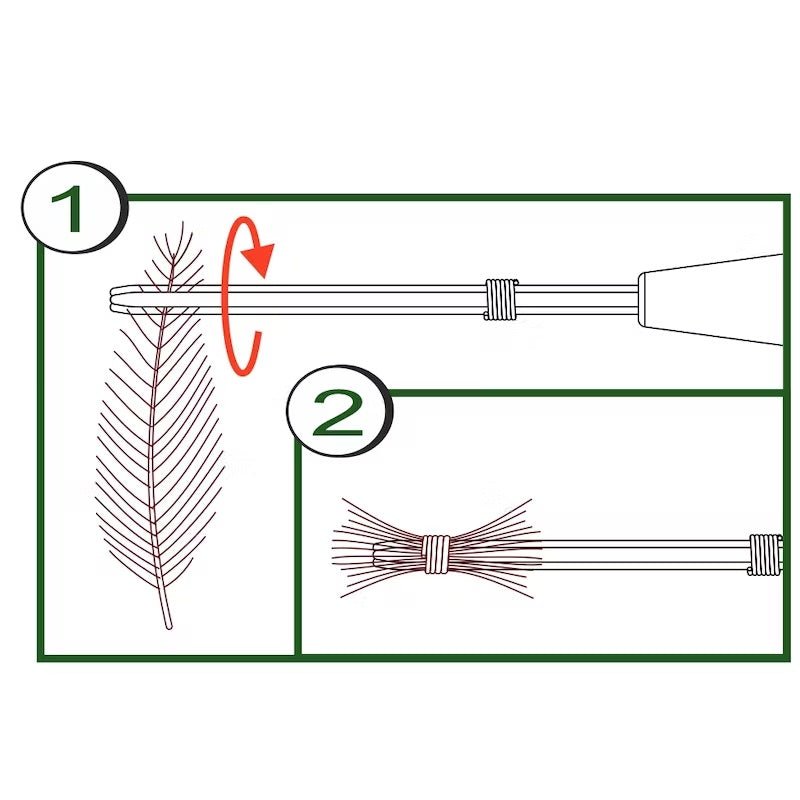 1

2