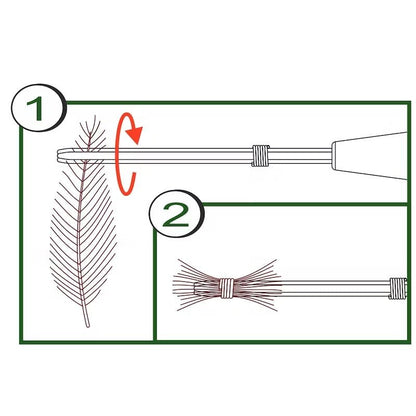 1

2