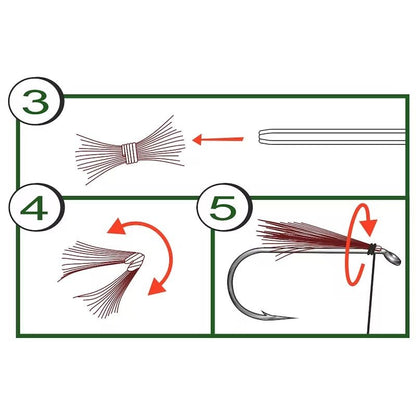 3

4

5